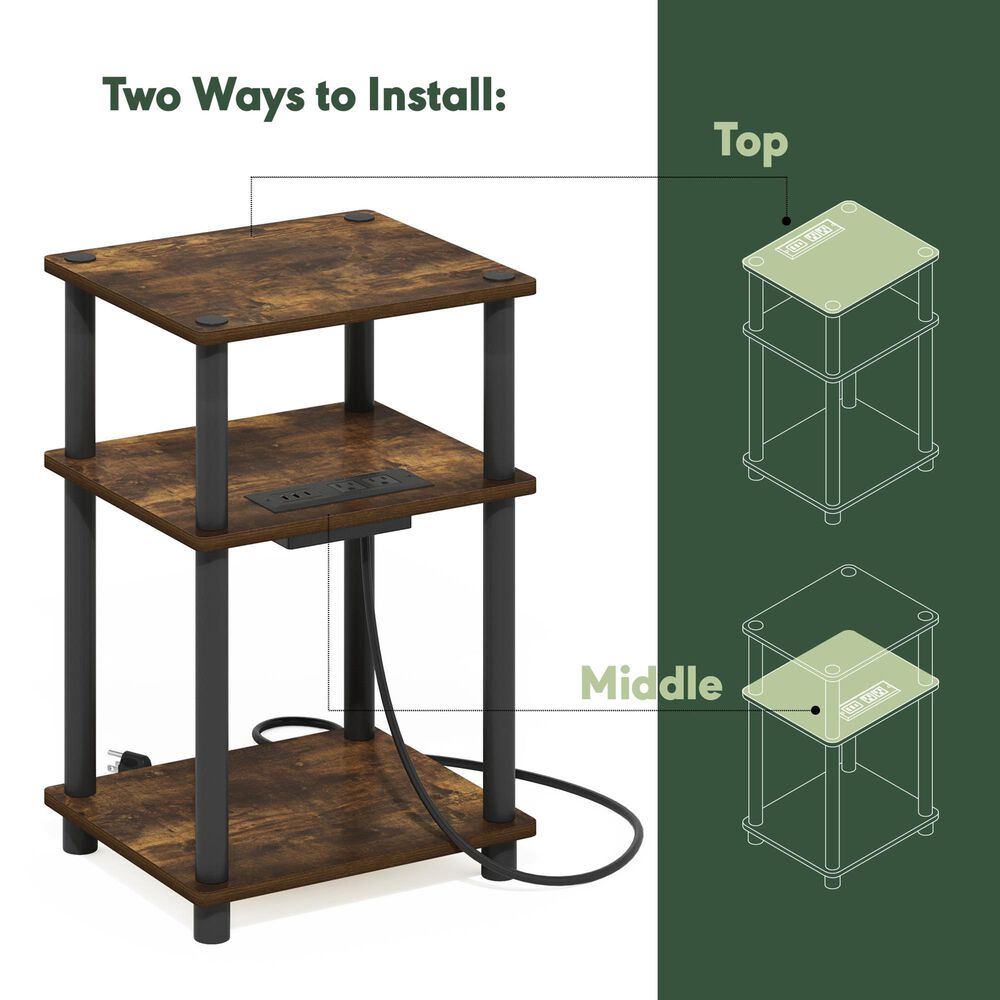 Two Ways to Install:

Top

Middle